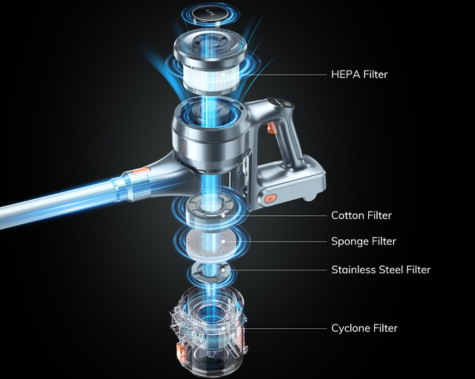 HEPA Filter

Cotton Filter

Sponge Filter

Stainless Steel Filter

Cyclone Filter