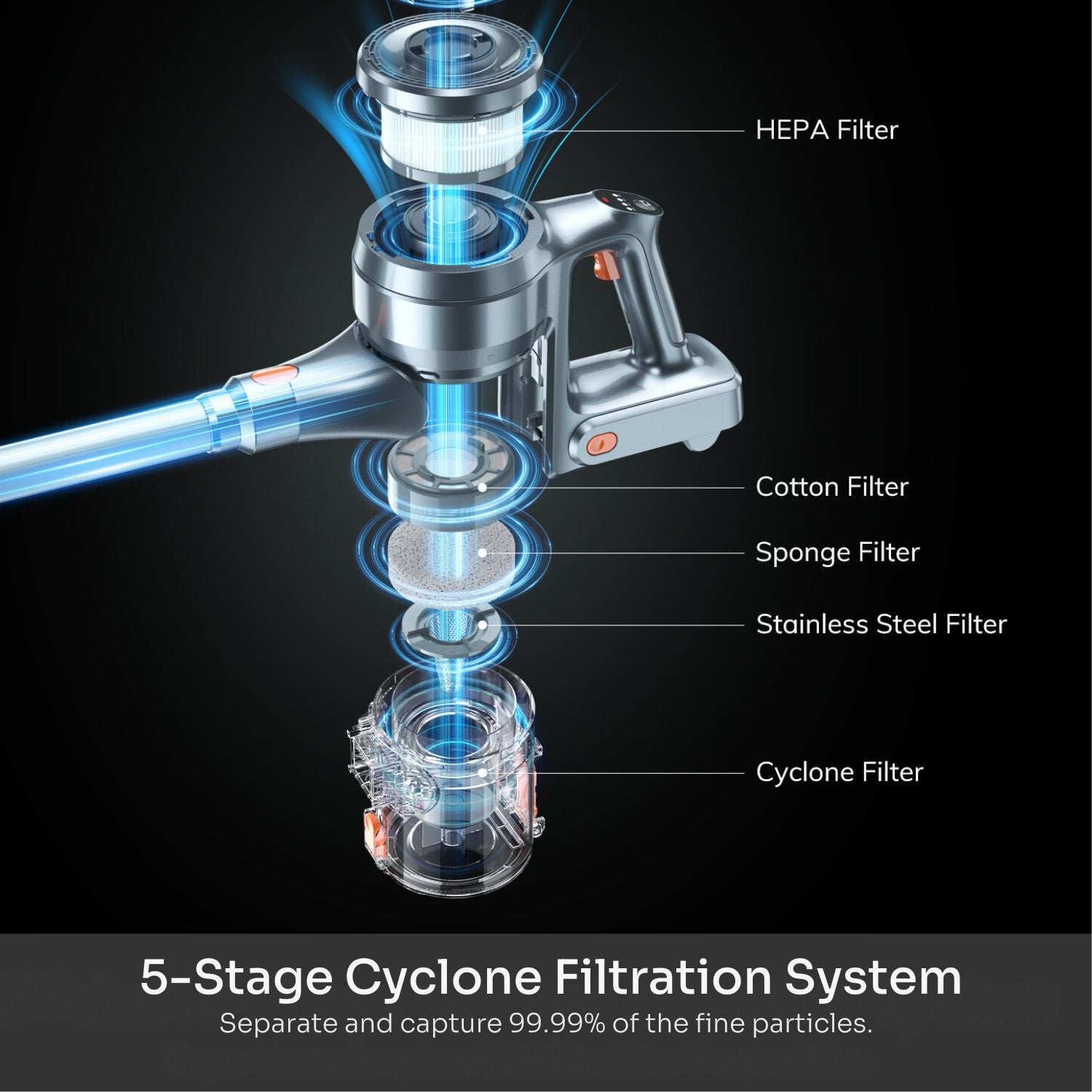 HEPA Filter

Cotton Filter

Sponge Filter

Stainless Steel Filter

Cyclone Filter

5-Stage Cyclone Filtration System

Separate and capture 99.99% of the fine particles.